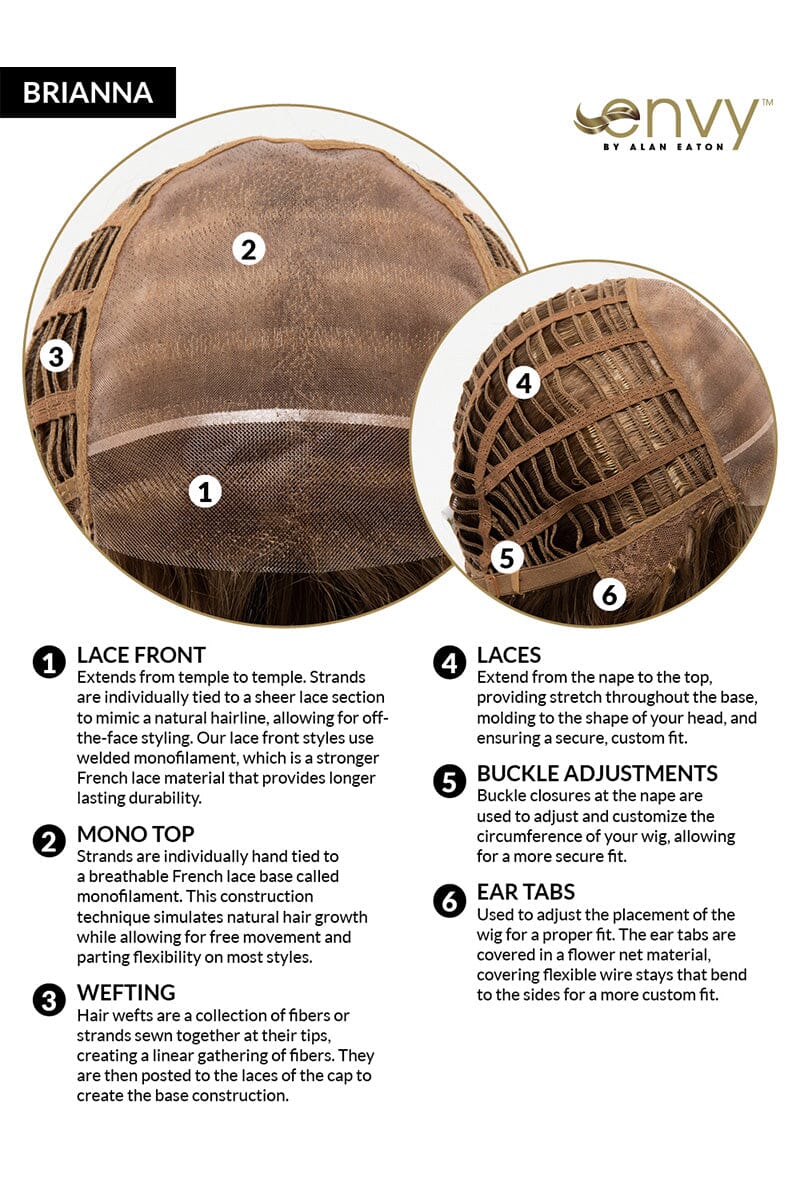 BRIANNA

envy™
BY ALAN EATON

2

3

1

4

5

6

1 LACE FRONT
Extends from temple to temple. Strands are individually tied to a sheer lace section to mimic a natural hairline, allowing for off-the-face styling. Our lace front styles use welded monofilament, which is a stronger French lace material that provides longer lasting durability.

2 MONO TOP
Strands are individually hand tied to a breathable French lace base called monofilament. This construction technique simulates natural hair growth while allowing for free movement and parting flexibility on most styles.

3 WEFTING
Hair wefts are a collection of fibers or strands sewn together at their tips, creating a linear gathering of fibers. They are then posted to the laces of the cap to create the base construction.

4 LACES
Extend from the nape to the top, providing stretch throughout the base, molding to the shape of your head, and ensuring a secure, custom fit.

5 BUCKLE ADJUSTMENTS
Buckle closures at the nape are used to adjust and customize the circumference of your wig, allowing for a more secure fit.

6 EAR TABS
Used to adjust the placement of the wig for a proper fit. The ear tabs are covered in a flower net material, covering flexible wire stays that bend to the sides for a more custom fit.