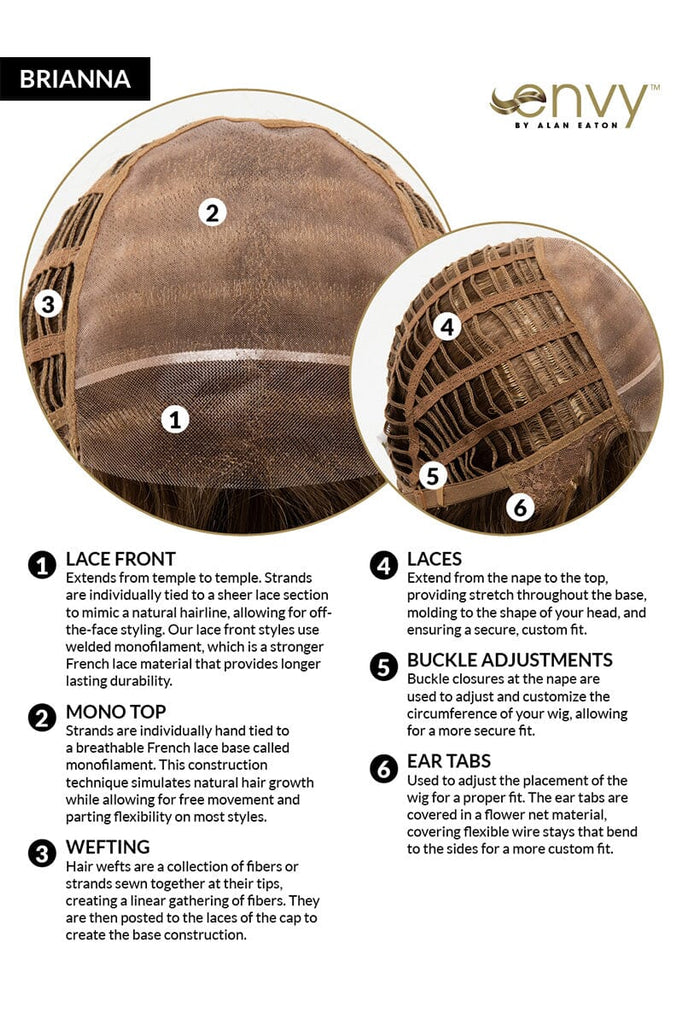 BRIANNA

envy™
BY ALAN EATON

2

3

1

4

5

6

1 LACE FRONT
Extends from temple to temple. Strands are individually tied to a sheer lace section to mimic a natural hairline, allowing for off-the-face styling. Our lace front styles use welded monofilament, which is a stronger French lace material that provides longer lasting durability.

2 MONO TOP
Strands are individually hand tied to a breathable French lace base called monofilament. This construction technique simulates natural hair growth while allowing for free movement and parting flexibility on most styles.

3 WEFTING
Hair wefts are a collection of fibers or strands sewn together at their tips, creating a linear gathering of fibers. They are then posted to the laces of the cap to create the base construction.

4 LACES
Extend from the nape to the top, providing stretch throughout the base, molding to the shape of your head, and ensuring a secure, custom fit.

5 BUCKLE ADJUSTMENTS
Buckle closures at the nape are used to adjust and customize the circumference of your wig, allowing for a more secure fit.

6 EAR TABS
Used to adjust the placement of the wig for a proper fit. The ear tabs are covered in a flower net material, covering flexible wire stays that bend to the sides for a more custom fit.