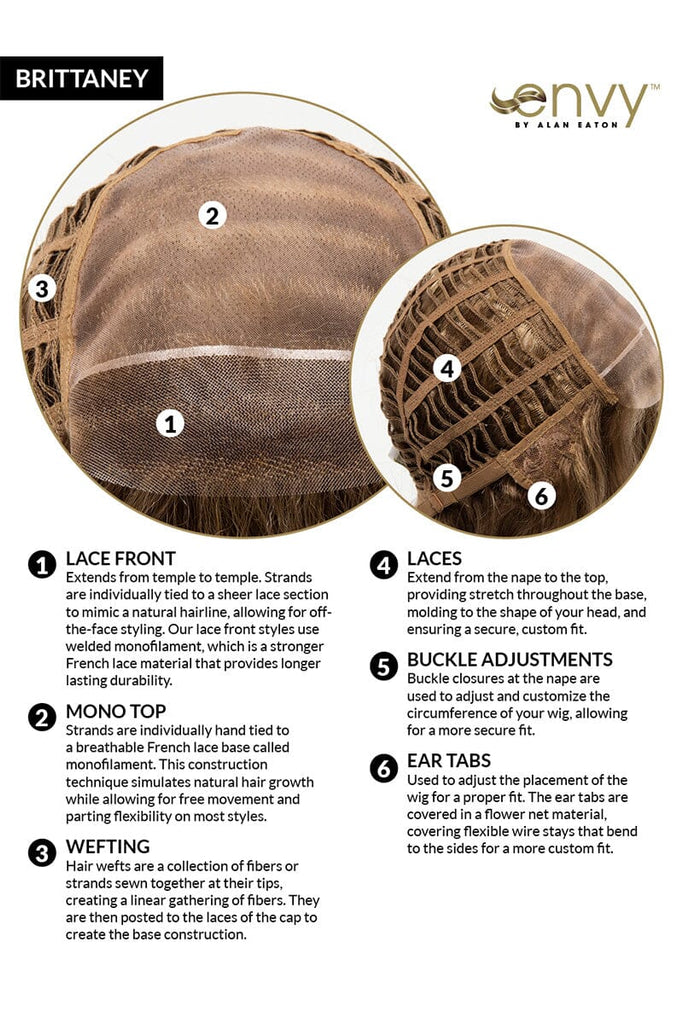 BRITTANEY

envy™
BY ALAN EATON

2
3
1
4
5
6

1 LACE FRONT
Extends from temple to temple. Strands are individually tied to a sheer lace section to mimic a natural hairline, allowing for off-the-face styling. Our lace front styles use welded monofilament, which is a stronger French lace material that provides longer lasting durability.

2 MONO TOP
Strands are individually hand tied to a breathable French lace base called monofilament. This construction technique simulates natural hair growth while allowing for free movement and parting flexibility on most styles.

3 WEFTING
Hair wefts are a collection of fibers or strands sewn together at their tips, creating a linear gathering of fibers. They are then posted to the laces of the cap to create the base construction.

4 LACES
Extend from the nape to the top, providing stretch throughout the base, molding to the shape of your head, and ensuring a secure, custom fit.

5 BUCKLE ADJUSTMENTS
Buckle closures at the nape are used to adjust and customize the circumference of your wig, allowing for a more secure fit.

6 EAR TABS
Used to adjust the placement of the wig for a proper fit. The ear tabs are covered in a flower net material, covering flexible wire stays that bend to the sides for a more custom fit.