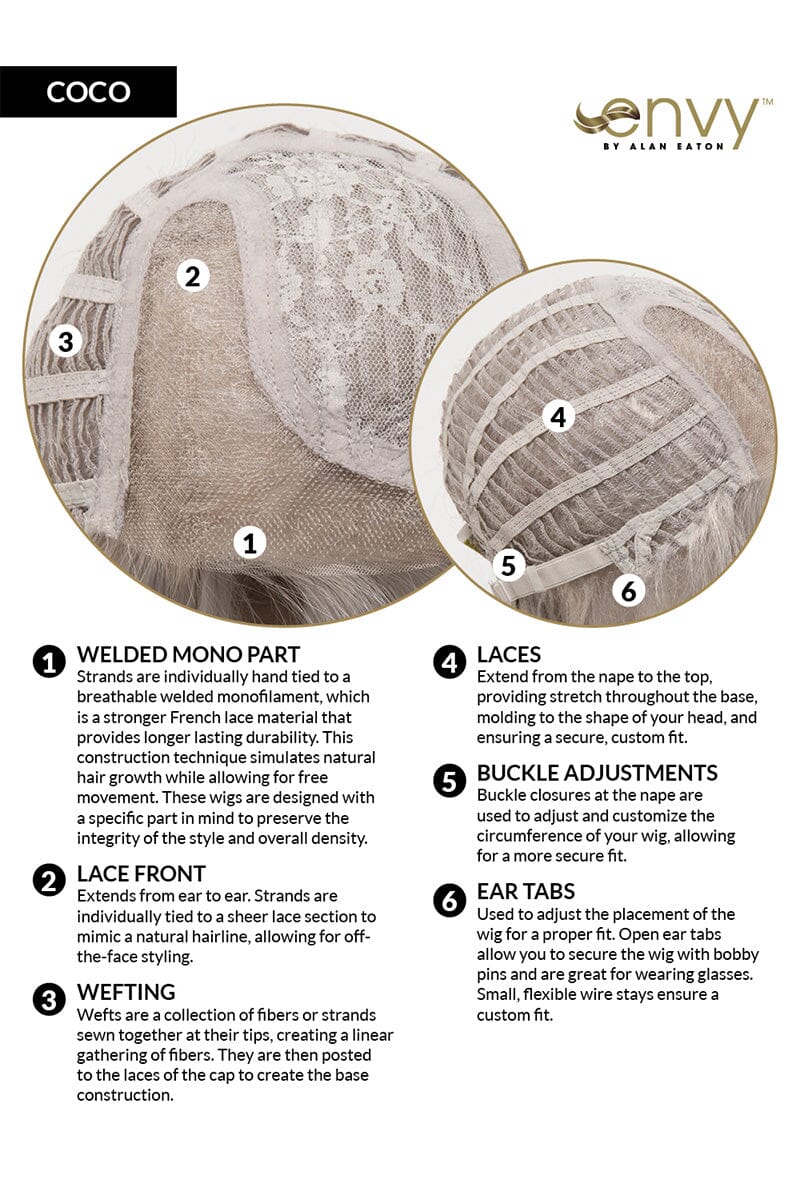 COCO

envy™
BY ALAN EATON

2
3
1
4
5
6

1 WELDED MONO PART
Strands are individually hand tied to a breathable welded monofilament, which is a stronger French lace material that provides longer lasting durability. This construction technique simulates natural hair growth while allowing for free movement. These wigs are designed with a specific part in mind to preserve the integrity of the style and overall density.

2 LACE FRONT
Extends from ear to ear. Strands are individually tied to a sheer lace section to mimic a natural hairline, allowing for off-the-face styling.

3 WEFTING
Wefts are a collection of fibers or strands sewn together at their tips, creating a linear gathering of fibers. They are then posted to the laces of the cap to create the base construction.

4 LACES
Extend from the nape to the top, providing stretch throughout the base, molding to the shape of your head, and ensuring a secure, custom fit.

5 BUCKLE ADJUSTMENTS
Buckle closures at the nape are used to adjust and customize the circumference of your wig, allowing for a more secure fit.

6 EAR TABS
Used to adjust the placement of the wig for a proper fit. Open ear tabs allow you to secure the wig with bobby pins and are great for wearing glasses. Small, flexible wire stays ensure a custom fit.