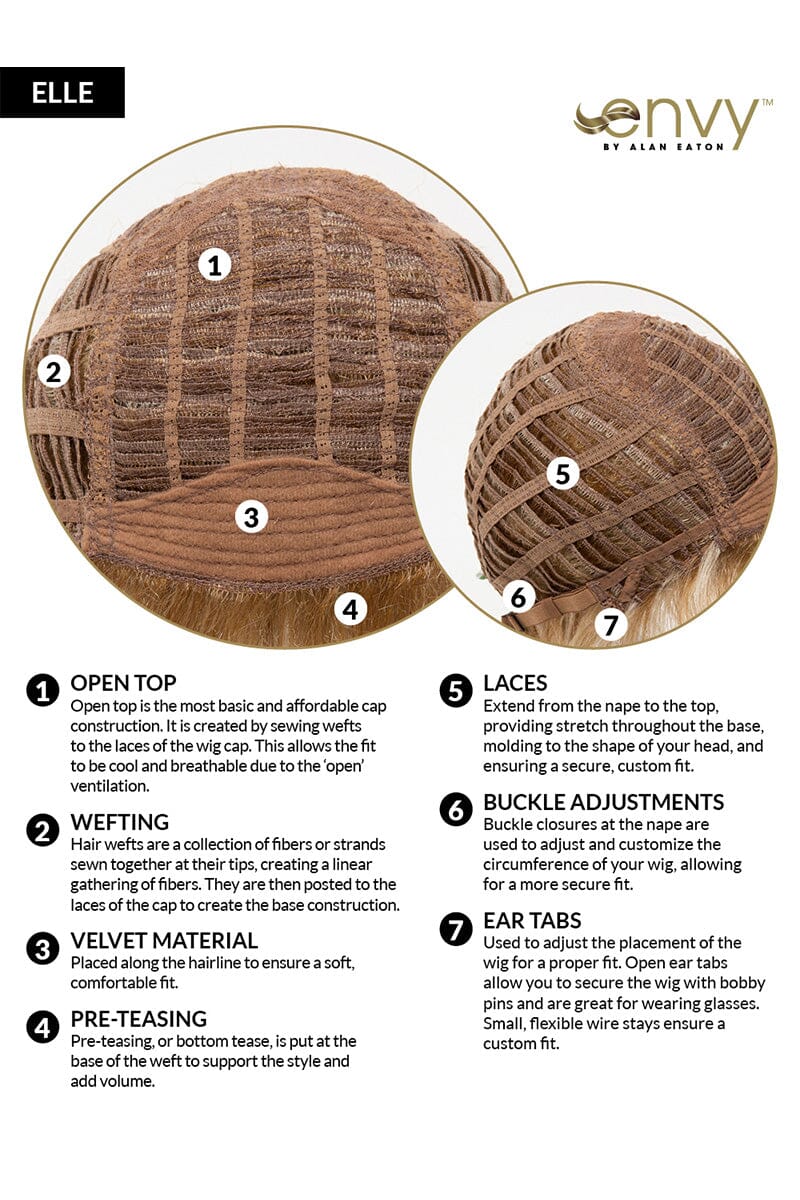 ELLE

envy™
BY ALAN EATON

1
2
3
4
5
6
7

1 OPEN TOP
Open top is the most basic and affordable cap construction. It is created by sewing wefts to the laces of the wig cap. This allows the fit to be cool and breathable due to the 'open' ventilation.

2 WEFTING
Hair wefts are a collection of fibers or strands sewn together at their tips, creating a linear gathering of fibers. They are then posted to the laces of the cap to create the base construction.

3 VELVET MATERIAL
Placed along the hairline to ensure a soft, comfortable fit.

4 PRE-TEASING
Pre-teasing, or bottom tease, is put at the base of the weft to support the style and add volume.

5 LACES
Extend from the nape to the top, providing stretch throughout the base, molding to the shape of your head, and ensuring a secure, custom fit.

6 BUCKLE ADJUSTMENTS
Buckle closures at the nape are used to adjust and customize the circumference of your wig, allowing for a more secure fit.

7 EAR TABS
Used to adjust the placement of the wig for a proper fit. Open ear tabs allow you to secure the wig with bobby pins and are great for wearing glasses. Small, flexible wire stays ensure a custom fit.