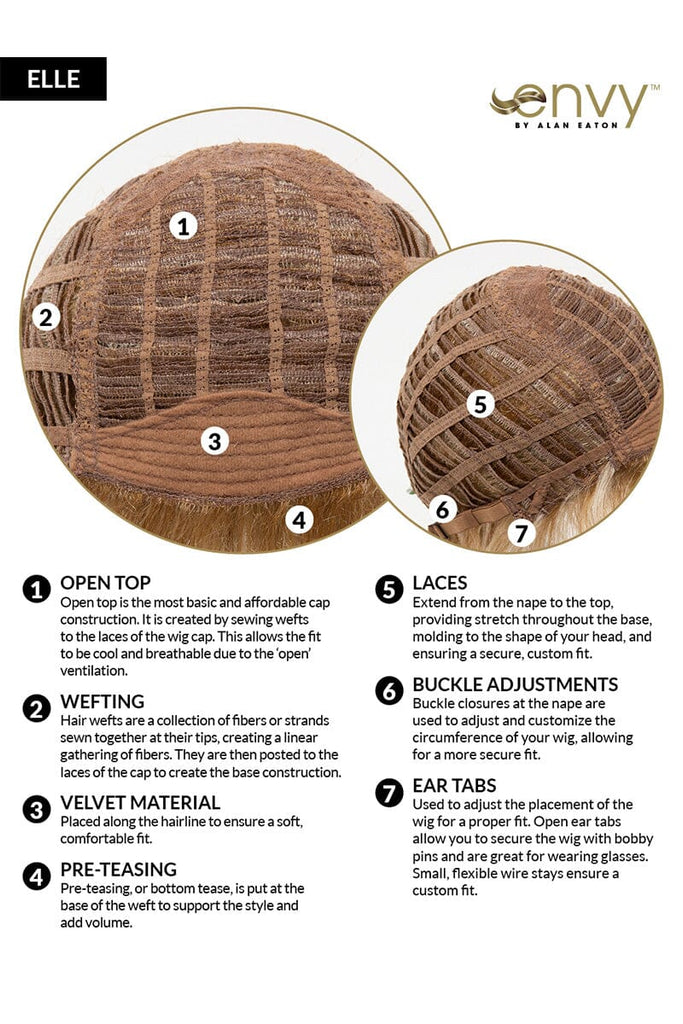 ELLE

envy™
BY ALAN EATON

1
2
3
4
5
6
7

1 OPEN TOP
Open top is the most basic and affordable cap construction. It is created by sewing wefts to the laces of the wig cap. This allows the fit to be cool and breathable due to the 'open' ventilation.

2 WEFTING
Hair wefts are a collection of fibers or strands sewn together at their tips, creating a linear gathering of fibers. They are then posted to the laces of the cap to create the base construction.

3 VELVET MATERIAL
Placed along the hairline to ensure a soft, comfortable fit.

4 PRE-TEASING
Pre-teasing, or bottom tease, is put at the base of the weft to support the style and add volume.

5 LACES
Extend from the nape to the top, providing stretch throughout the base, molding to the shape of your head, and ensuring a secure, custom fit.

6 BUCKLE ADJUSTMENTS
Buckle closures at the nape are used to adjust and customize the circumference of your wig, allowing for a more secure fit.

7 EAR TABS
Used to adjust the placement of the wig for a proper fit. Open ear tabs allow you to secure the wig with bobby pins and are great for wearing glasses. Small, flexible wire stays ensure a custom fit.