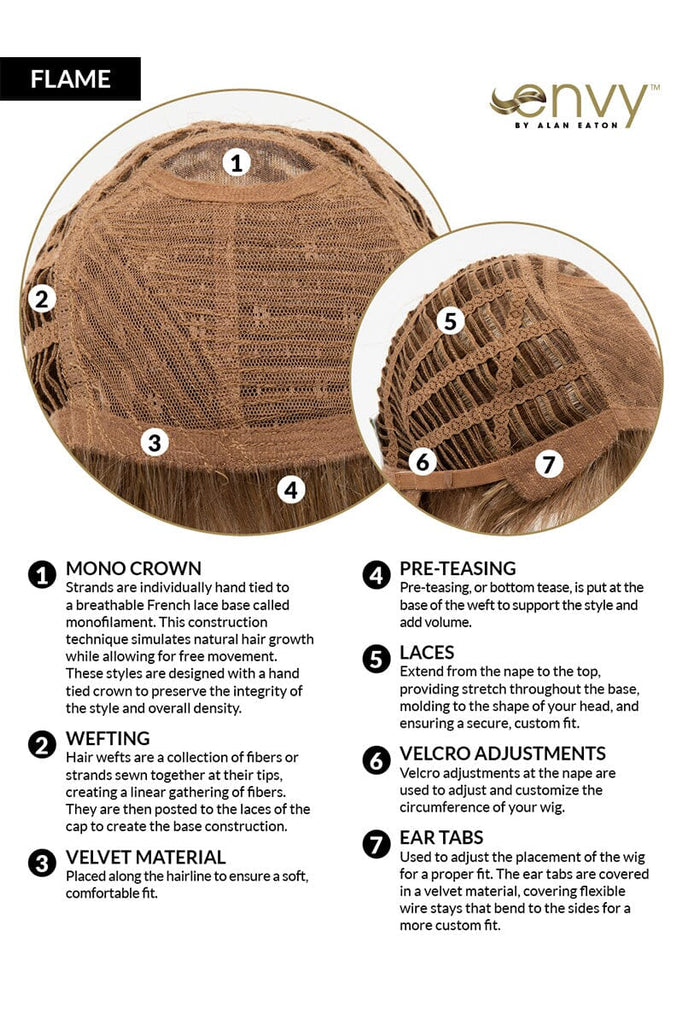 FLAME

envy™
BY ALAN EATON

1

2

3

4

5

6

7

1 MONO CROWN
Strands are individually hand tied to a breathable French lace base called monofilament. This construction technique simulates natural hair growth while allowing for free movement. These styles are designed with a hand tied crown to preserve the integrity of the style and overall density.

2 WEFTING
Hair wefts are a collection of fibers or strands sewn together at their tips, creating a linear gathering of fibers. They are then posted to the laces of the cap to create the base construction.

3 VELVET MATERIAL
Placed along the hairline to ensure a soft, comfortable fit.

4 PRE-TEASING
Pre-teasing, or bottom tease, is put at the base of the weft to support the style and add volume.

5 LACES
Extend from the nape to the top, providing stretch throughout the base, molding to the shape of your head, and ensuring a secure, custom fit.

6 VELCRO ADJUSTMENTS
Velcro adjustments at the nape are used to adjust and customize the circumference of your wig.

7 EAR TABS
Used to adjust the placement of the wig for a proper fit. The ear tabs are covered in a velvet material, covering flexible wire stays that bend to the sides for a more custom fit.