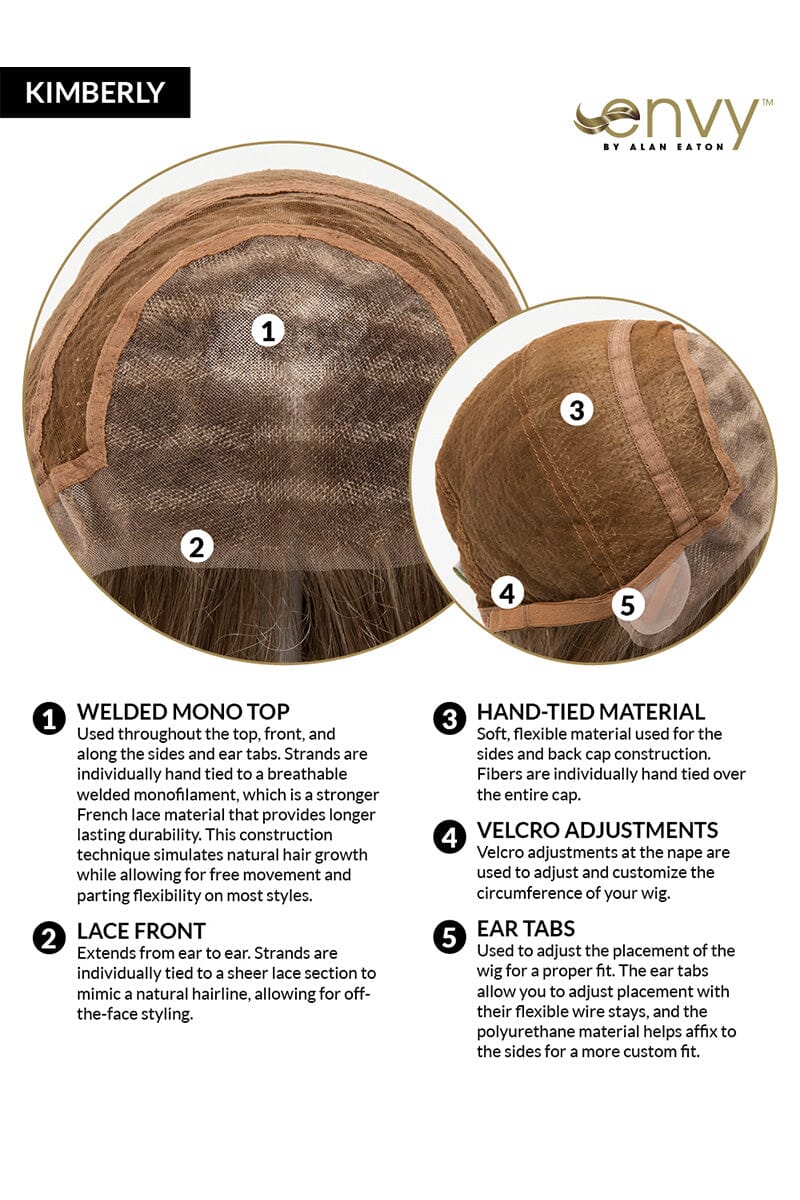 KIMBERLY

envy™
BY ALAN EATON

1

2

3

4

5

1 WELDED MONO TOP
Used throughout the top, front, and along the sides and ear tabs. Strands are individually hand tied to a breathable welded monofilament, which is a stronger French lace material that provides longer lasting durability. This construction technique simulates natural hair growth while allowing for free movement and parting flexibility on most styles.

2 LACE FRONT
Extends from ear to ear. Strands are individually tied to a sheer lace section to mimic a natural hairline, allowing for off-the-face styling.

3 HAND-TIED MATERIAL
Soft, flexible material used for the sides and back cap construction. Fibers are individually hand tied over the entire cap.

4 VELCRO ADJUSTMENTS
Velcro adjustments at the nape are used to adjust and customize the circumference of your wig.

5 EAR TABS
Used to adjust the placement of the wig for a proper fit. The ear tabs allow you to adjust placement with their flexible wire stays, and the polyurethane material helps affix to the sides for a more custom fit.