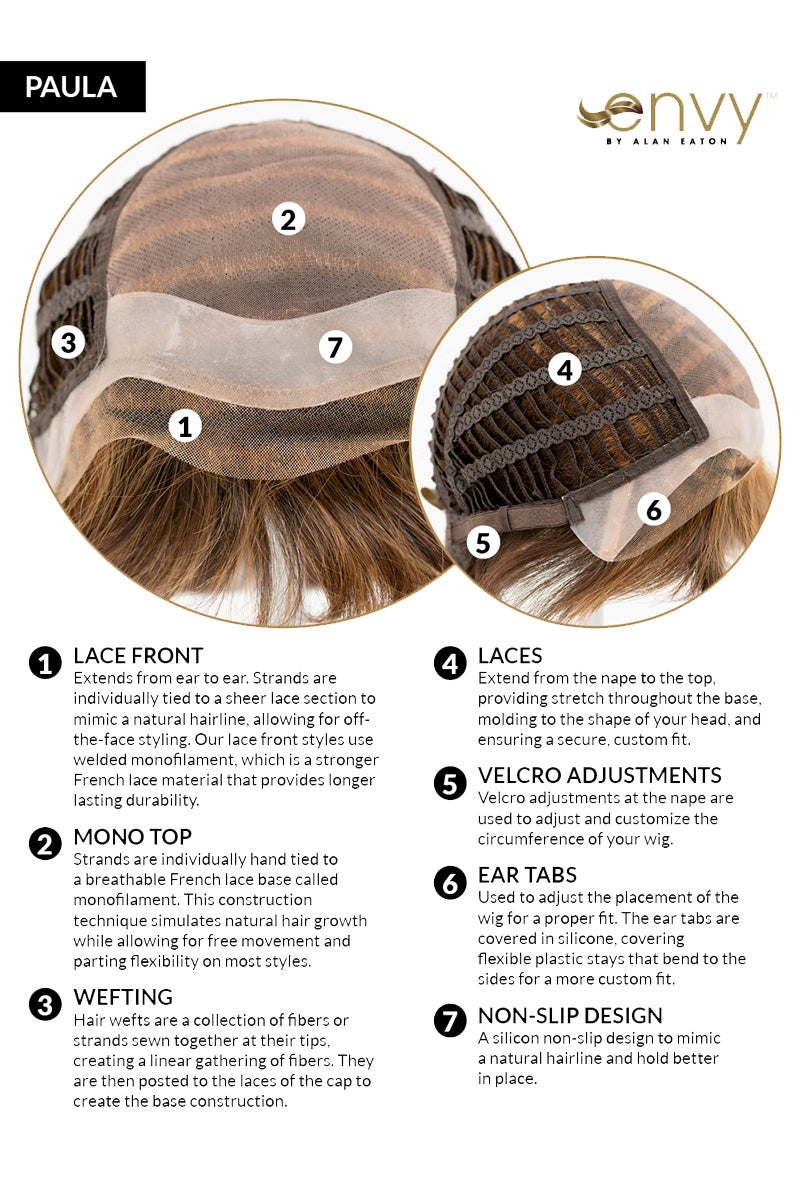 PAULA

envy™
BY ALAN EATON

2

3

7

1

4

6

5

1 LACE FRONT
Extends from ear to ear. Strands are individually tied to a sheer lace section to mimic a natural hairline, allowing for off-the-face styling. Our lace front styles use welded monofilament, which is a stronger French lace material that provides longer lasting durability.

2 MONO TOP
Strands are individually hand tied to a breathable French lace base called monofilament. This construction technique simulates natural hair growth while allowing for free movement and parting flexibility on most styles.

3 WEFTING
Hair wefts are a collection of fibers or strands sewn together at their tips, creating a linear gathering of fibers. They are then posted to the laces of the cap to create the base construction.

4 LACES
Extend from the nape to the top, providing stretch throughout the base, molding to the shape of your head, and ensuring a secure, custom fit.

5 VELCRO ADJUSTMENTS
Velcro adjustments at the nape are used to adjust and customize the circumference of your wig.

6 EAR TABS
Used to adjust the placement of the wig for a proper fit. The ear tabs are covered in silicone, covering flexible plastic stays that bend to the sides for a more custom fit.

7 NON-SLIP DESIGN
A silicon non-slip design to mimic a natural hairline and hold better in place.