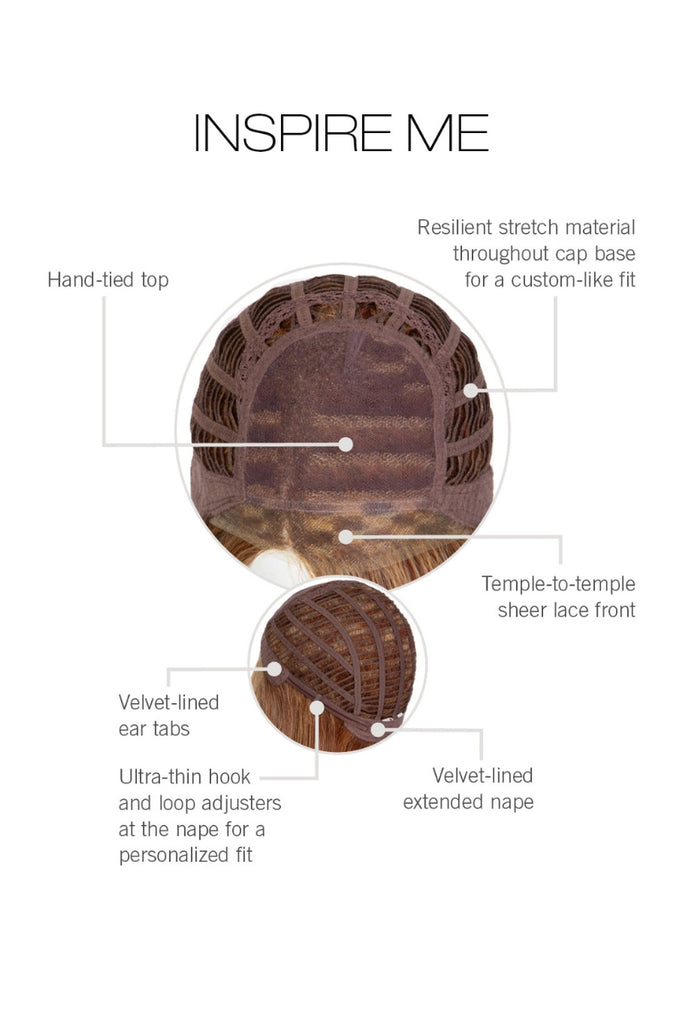 INSPIRE ME

Hand-tied top

Resilient stretch material throughout cap base for a custom-like fit

Temple-to-temple sheer lace front

Velvet-lined ear tabs

Ultra-thin hook and loop adjusters at the nape for a personalized fit

Velvet-lined extended nape