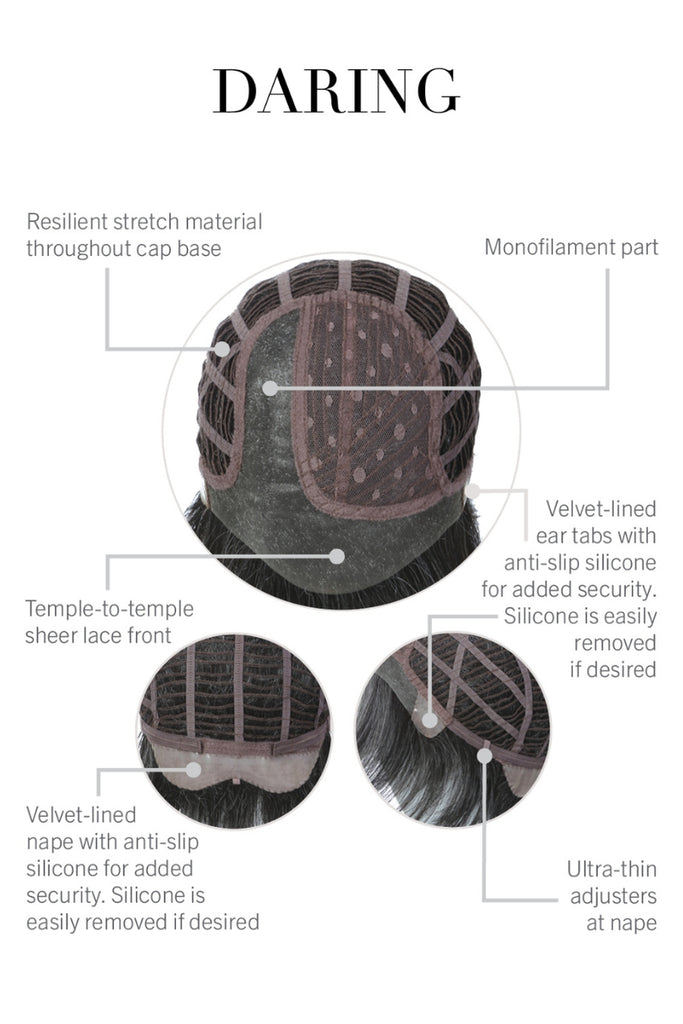 DARING

Resilient stretch material throughout cap base

Monofilament part

Velvet-lined ear tabs with anti-slip silicone for added security. Silicone is easily removed if desired

Temple-to-temple sheer lace front

Velvet-lined nape with anti-slip silicone for added security. Silicone is easily removed if desired

Ultra-thin adjusters at nape