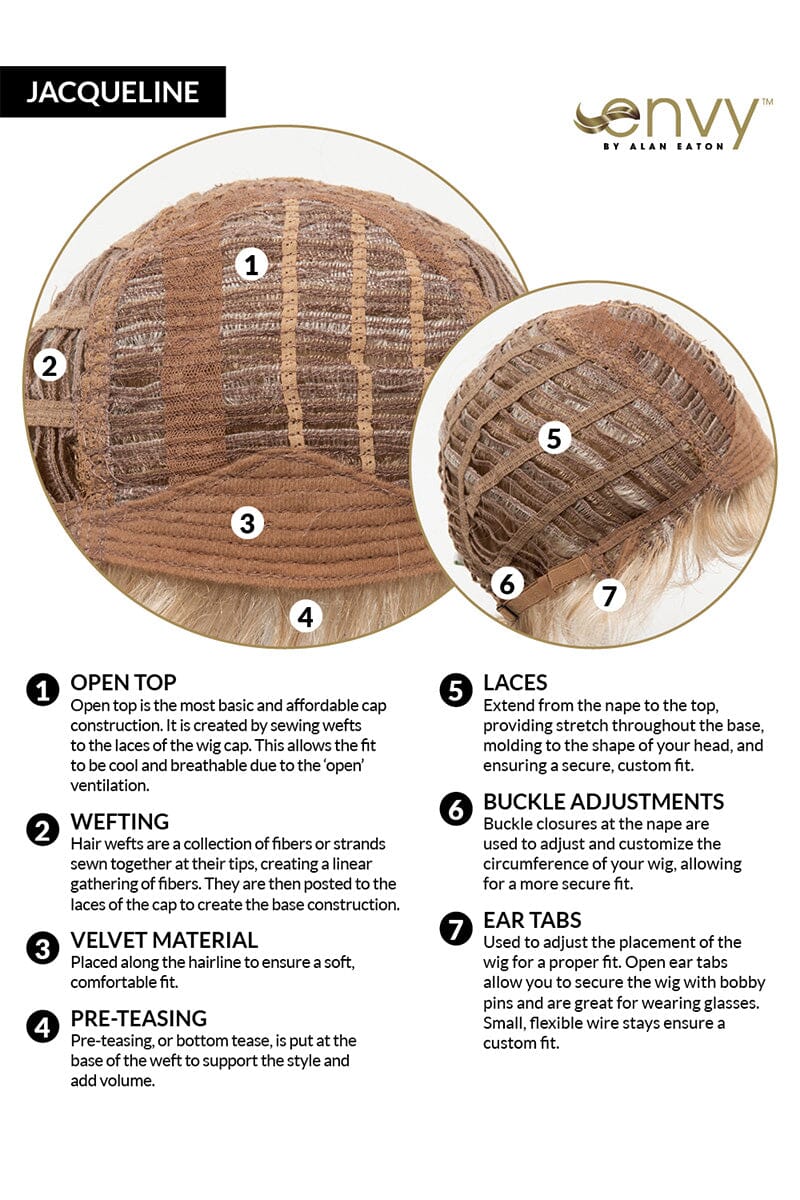 JACQUELINE

envy™
BY ALAN EATON

1
2
3
4
5
6
7

1 OPEN TOP
Open top is the most basic and affordable cap construction. It is created by sewing wefts to the laces of the wig cap. This allows the fit to be cool and breathable due to the 'open' ventilation.

2 WEFTING
Hair wefts are a collection of fibers or strands sewn together at their tips, creating a linear gathering of fibers. They are then posted to the laces of the cap to create the base construction.

3 VELVET MATERIAL
Placed along the hairline to ensure a soft, comfortable fit.

4 PRE-TEASING
Pre-teasing, or bottom tease, is put at the base of the weft to support the style and add volume.

5 LACES
Extend from the nape to the top, providing stretch throughout the base, molding to the shape of your head, and ensuring a secure, custom fit.

6 BUCKLE ADJUSTMENTS
Buckle closures at the nape are used to adjust and customize the circumference of your wig, allowing for a more secure fit.

7 EAR TABS
Used to adjust the placement of the wig for a proper fit. Open ear tabs allow you to secure the wig with bobby pins and are great for wearing glasses. Small, flexible wire stays ensure a custom fit.