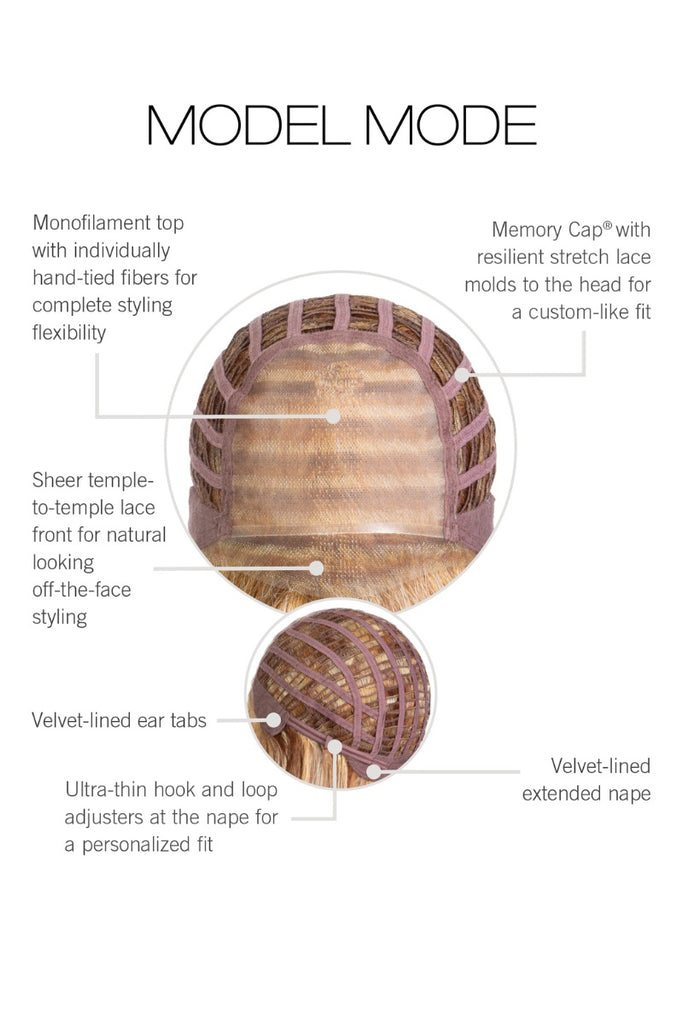 MODEL MODE

Monofilament top with individually hand-tied fibers for complete styling flexibility

Memory Cap® with resilient stretch lace molds to the head for a custom-like fit

Sheer temple-to-temple lace front for natural looking off-the-face styling

Velvet-lined ear tabs

Ultra-thin hook and loop adjusters at the nape for a personalized fit

Velvet-lined extended nape