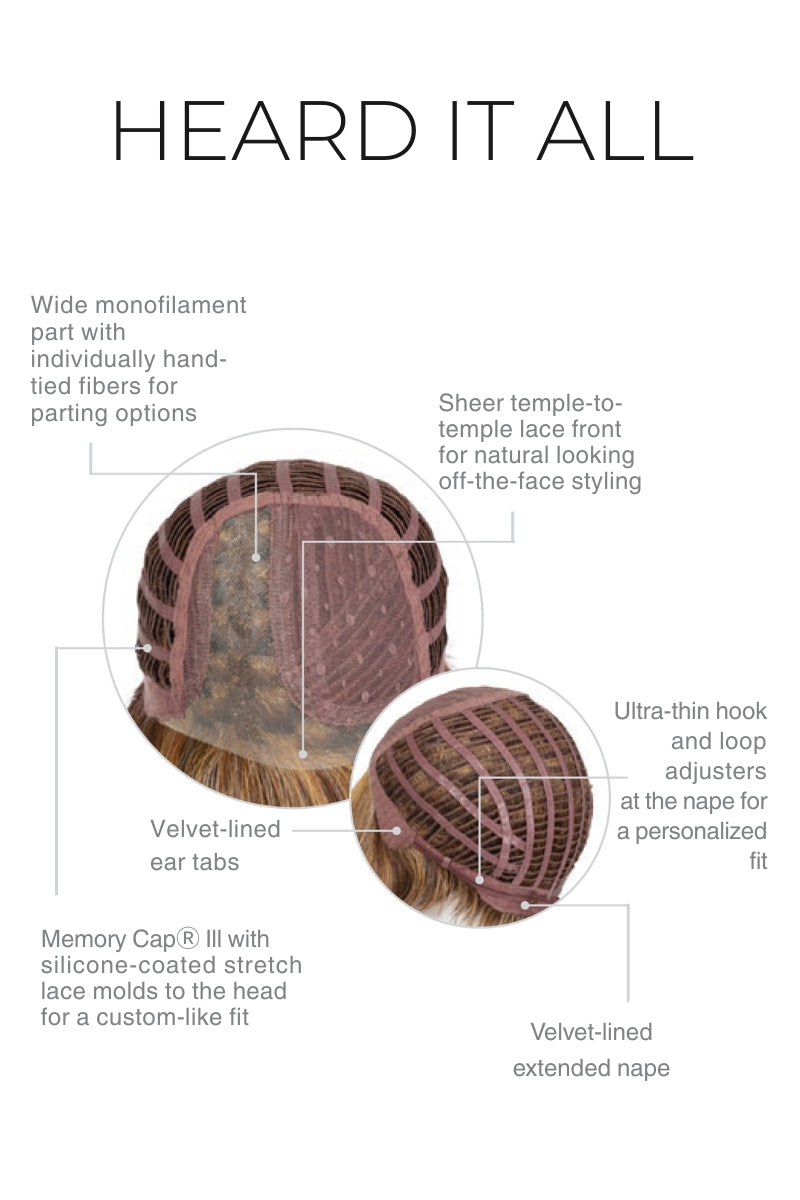 HEARD IT ALL

Wide monofilament part with individually hand-tied fibers for parting options

Sheer temple-to-temple lace front for natural looking off-the-face styling

Ultra-thin hook and loop adjusters at the nape for a personalized fit

Velvet-lined ear tabs

Memory Cap® III with silicone-coated stretch lace molds to the head for a custom-like fit

Velvet-lined extended nape