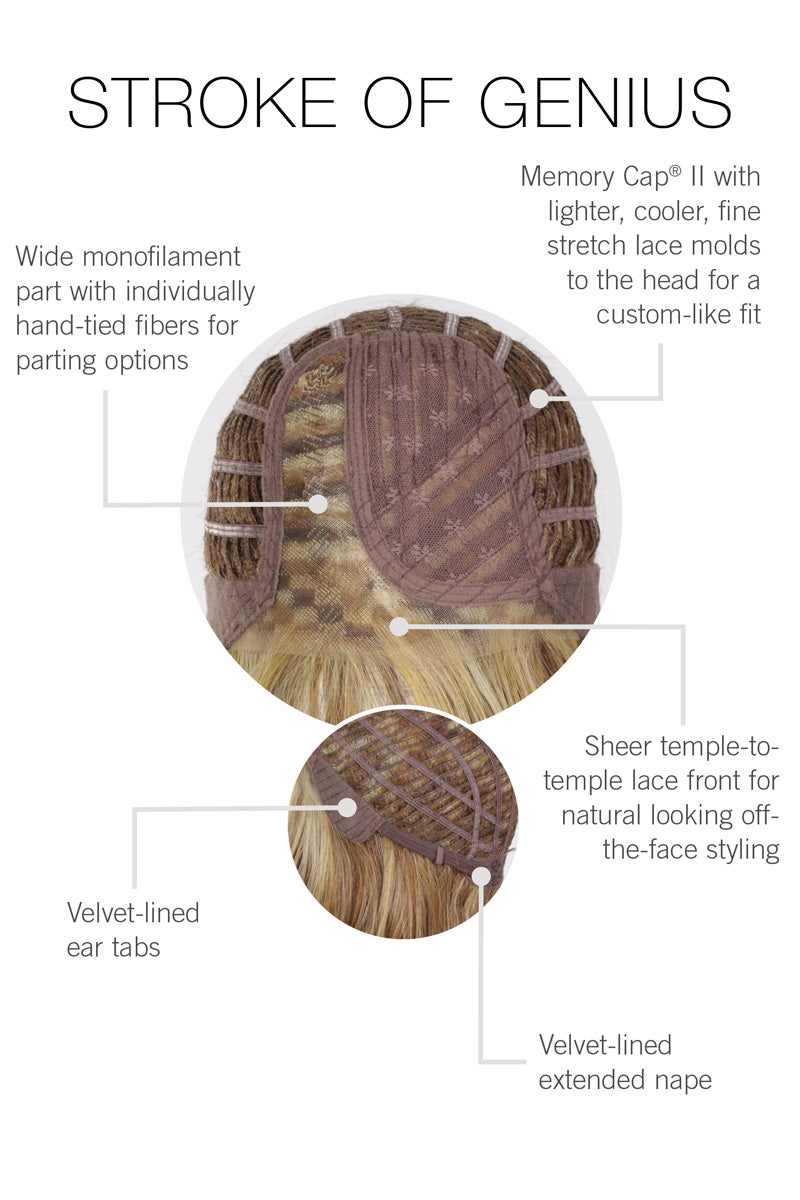 STROKE OF GENIUS

Memory Cap® II with lighter, cooler, fine stretch lace molds to the head for a custom-like fit

Wide monofilament part with individually hand-tied fibers for parting options

Sheer temple-to-temple lace front for natural looking off-the-face styling

Velvet-lined ear tabs

Velvet-lined extended nape