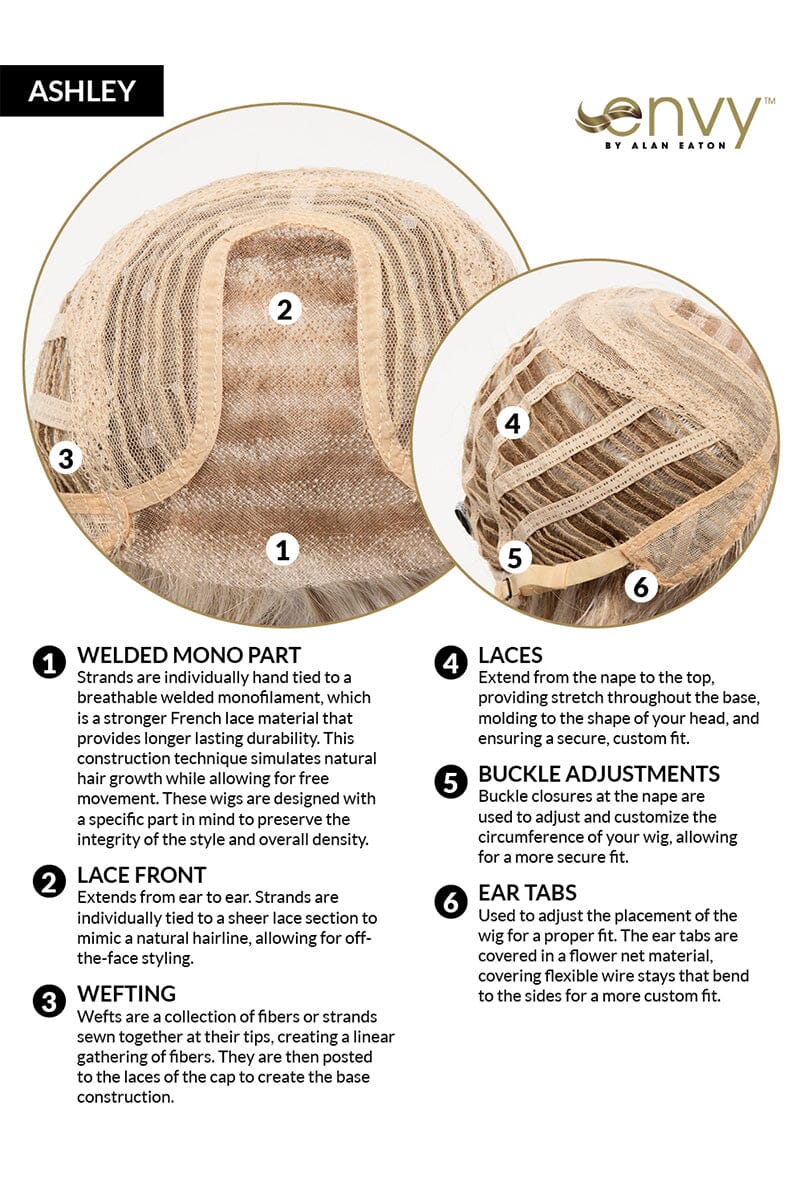 ASHLEY

envy™
BY ALAN EATON

2

3

1

4

5

6

1 WELDED MONO PART
Strands are individually hand tied to a breathable welded monofilament, which is a stronger French lace material that provides longer lasting durability. This construction technique simulates natural hair growth while allowing for free movement. These wigs are designed with a specific part in mind to preserve the integrity of the style and overall density.

2 LACE FRONT
Extends from ear to ear. Strands are individually tied to a sheer lace section to mimic a natural hairline, allowing for off-the-face styling.

3 WEFTING
Wefts are a collection of fibers or strands sewn together at their tips, creating a linear gathering of fibers. They are then posted to the laces of the cap to create the base construction.

4 LACES
Extend from the nape to the top, providing stretch throughout the base, molding to the shape of your head, and ensuring a secure, custom fit.

5 BUCKLE ADJUSTMENTS
Buckle closures at the nape are used to adjust and customize the circumference of your wig, allowing for a more secure fit.

6 EAR TABS
Used to adjust the placement of the wig for a proper fit. The ear tabs are covered in a flower net material, covering flexible wire stays that bend to the sides for a more custom fit.