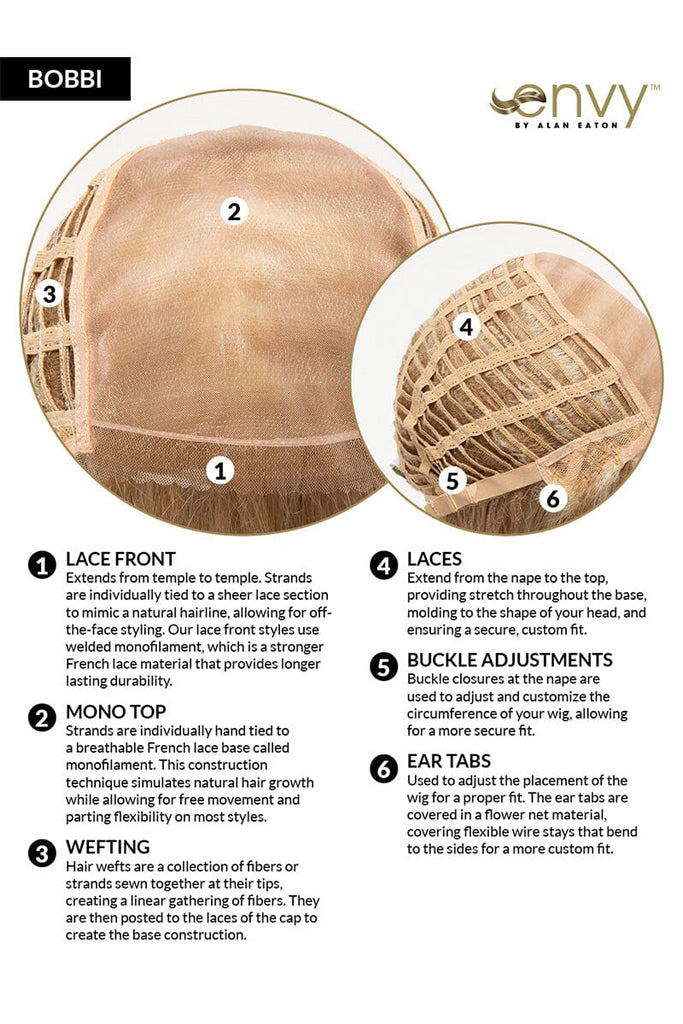 BOBBI

envy™
BY ALAN EATON

2

3

1

4

5

6

1 LACE FRONT
Extends from temple to temple. Strands are individually tied to a sheer lace section to mimic a natural hairline, allowing for off-the-face styling. Our lace front styles use welded monofilament, which is a stronger French lace material that provides longer lasting durability.

2 MONO TOP
Strands are individually hand tied to a breathable French lace base called monofilament. This construction technique simulates natural hair growth while allowing for free movement and parting flexibility on most styles.

3 WEFTING
Hair wefts are a collection of fibers or strands sewn together at their tips, creating a linear gathering of fibers. They are then posted to the laces of the cap to create the base construction.

4 LACES
Extend from the nape to the top, providing stretch throughout the base, molding to the shape of your head, and ensuring a secure, custom fit.

5 BUCKLE ADJUSTMENTS
Buckle closures at the nape are used to adjust and customize the circumference of your wig, allowing for a more secure fit.

6 EAR TABS
Used to adjust the placement of the wig for a proper fit. The ear tabs are covered in a flower net material, covering flexible wire stays that bend to the sides for a more custom fit.