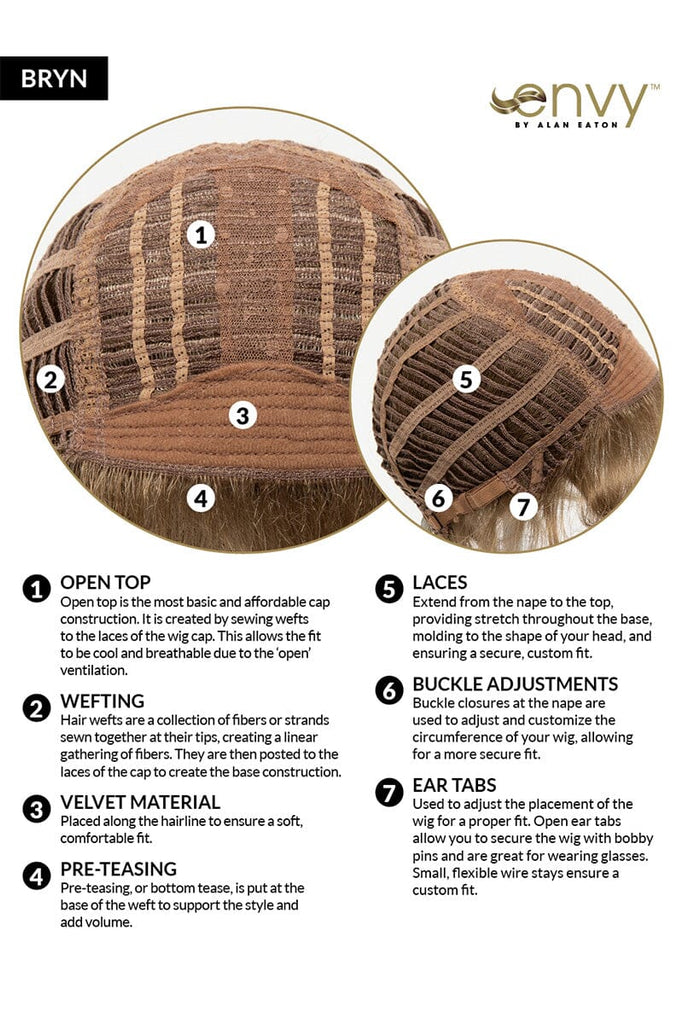 BRYN

envy™
BY ALAN EATON

1

2

3

4

5

6

7

1 OPEN TOP
Open top is the most basic and affordable cap construction. It is created by sewing wefts to the laces of the wig cap. This allows the fit to be cool and breathable due to the 'open' ventilation.

2 WEFTING
Hair wefts are a collection of fibers or strands sewn together at their tips, creating a linear gathering of fibers. They are then posted to the laces of the cap to create the base construction.

3 VELVET MATERIAL
Placed along the hairline to ensure a soft, comfortable fit.

4 PRE-TEASING
Pre-teasing, or bottom tease, is put at the base of the weft to support the style and add volume.

5 LACES
Extend from the nape to the top, providing stretch throughout the base, molding to the shape of your head, and ensuring a secure, custom fit.

6 BUCKLE ADJUSTMENTS
Buckle closures at the nape are used to adjust and customize the circumference of your wig, allowing for a more secure fit.

7 EAR TABS
Used to adjust the placement of the wig for a proper fit. Open ear tabs allow you to secure the wig with bobby pins and are great for wearing glasses. Small, flexible wire stays ensure a custom fit.