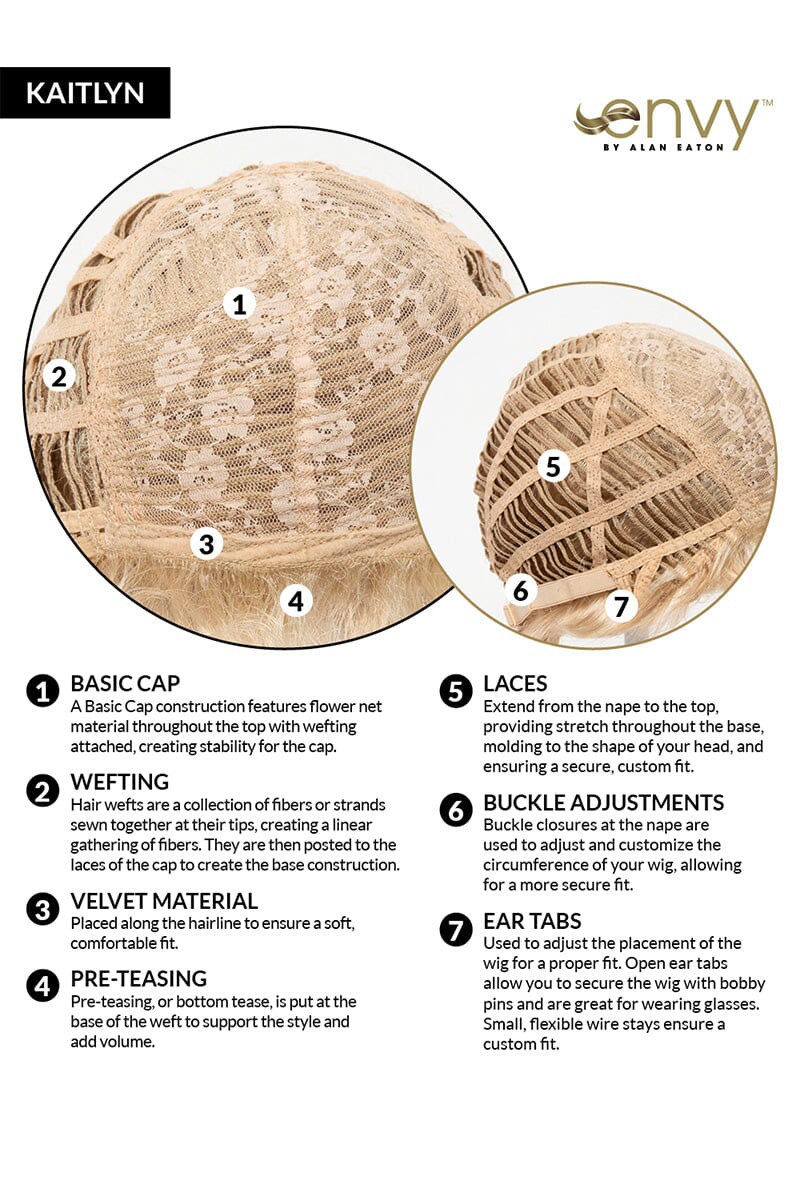 KAITLYN

envy™
BY ALAN EATON

1
2
3
4
5
6
7

1 BASIC CAP
A Basic Cap construction features flower net material throughout the top with wefting attached, creating stability for the cap.

2 WEFTING
Hair wefts are a collection of fibers or strands sewn together at their tips, creating a linear gathering of fibers. They are then posted to the laces of the cap to create the base construction.

3 VELVET MATERIAL
Placed along the hairline to ensure a soft, comfortable fit.

4 PRE-TEASING
Pre-teasing, or bottom tease, is put at the base of the weft to support the style and add volume.

5 LACES
Extend from the nape to the top, providing stretch throughout the base, molding to the shape of your head, and ensuring a secure, custom fit.

6 BUCKLE ADJUSTMENTS
Buckle closures at the nape are used to adjust and customize the circumference of your wig, allowing for a more secure fit.

7 EAR TABS
Used to adjust the placement of the wig for a proper fit. Open ear tabs allow you to secure the wig with bobby pins and are great for wearing glasses. Small, flexible wire stays ensure a custom fit.