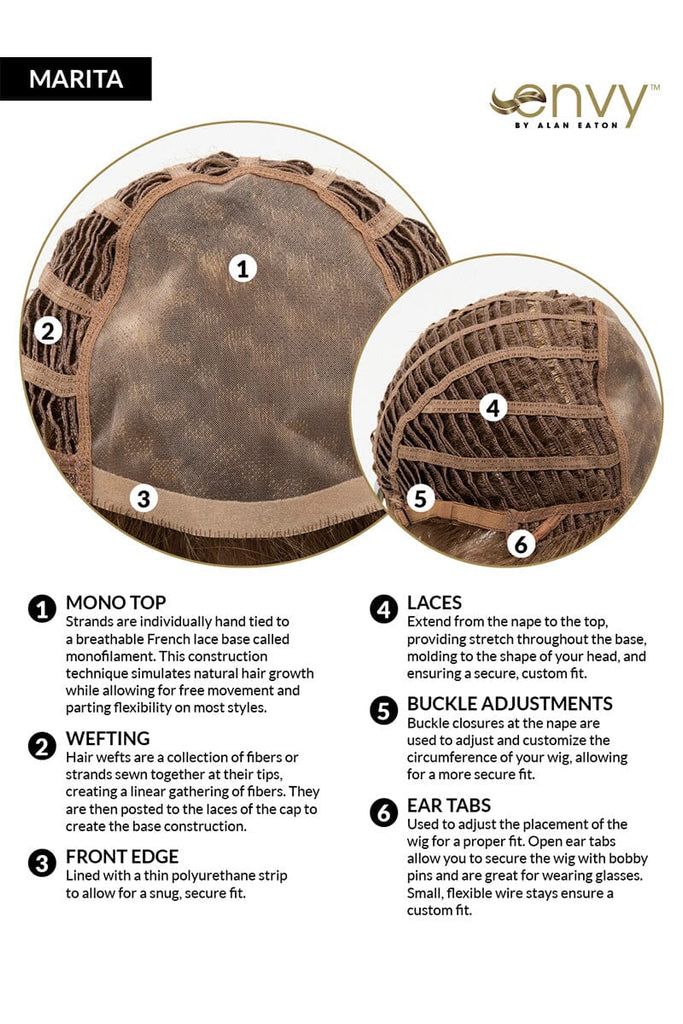 MARITA

envy™
BY ALAN EATON

1

2

3

4

5

6

1 MONO TOP
Strands are individually hand tied to a breathable French lace base called monofilament. This construction technique simulates natural hair growth while allowing for free movement and parting flexibility on most styles.

2 WEFTING
Hair wefts are a collection of fibers or strands sewn together at their tips, creating a linear gathering of fibers. They are then posted to the laces of the cap to create the base construction.

3 FRONT EDGE
Lined with a thin polyurethane strip to allow for a snug, secure fit.

4 LACES
Extend from the nape to the top, providing stretch throughout the base, molding to the shape of your head, and ensuring a secure, custom fit.

5 BUCKLE ADJUSTMENTS
Buckle closures at the nape are used to adjust and customize the circumference of your wig, allowing for a more secure fit.

6 EAR TABS
Used to adjust the placement of the wig for a proper fit. Open ear tabs allow you to secure the wig with bobby pins and are great for wearing glasses. Small, flexible wire stays ensure a custom fit.