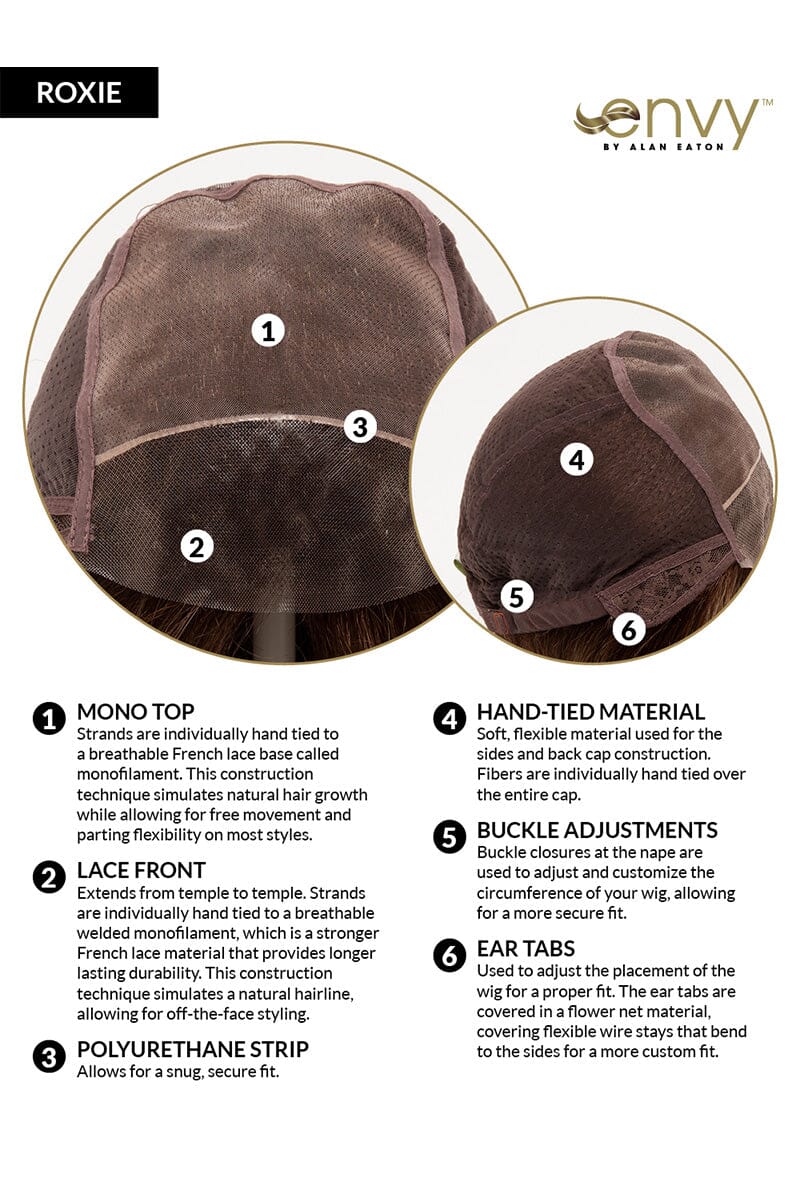 ROXIE

envy™
BY ALAN EATON

1

3

2

4

5

6

1 MONO TOP
Strands are individually hand tied to a breathable French lace base called monofilament. This construction technique simulates natural hair growth while allowing for free movement and parting flexibility on most styles.

2 LACE FRONT
Extends from temple to temple. Strands are individually hand tied to a breathable welded monofilament, which is a stronger French lace material that provides longer lasting durability. This construction technique simulates a natural hairline, allowing for off-the-face styling.

3 POLYURETHANE STRIP
Allows for a snug, secure fit.

4 HAND-TIED MATERIAL
Soft, flexible material used for the sides and back cap construction. Fibers are individually hand tied over the entire cap.

5 BUCKLE ADJUSTMENTS
Buckle closures at the nape are used to adjust and customize the circumference of your wig, allowing for a more secure fit.

6 EAR TABS
Used to adjust the placement of the wig for a proper fit. The ear tabs are covered in a flower net material, covering flexible wire stays that bend to the sides for a more custom fit.