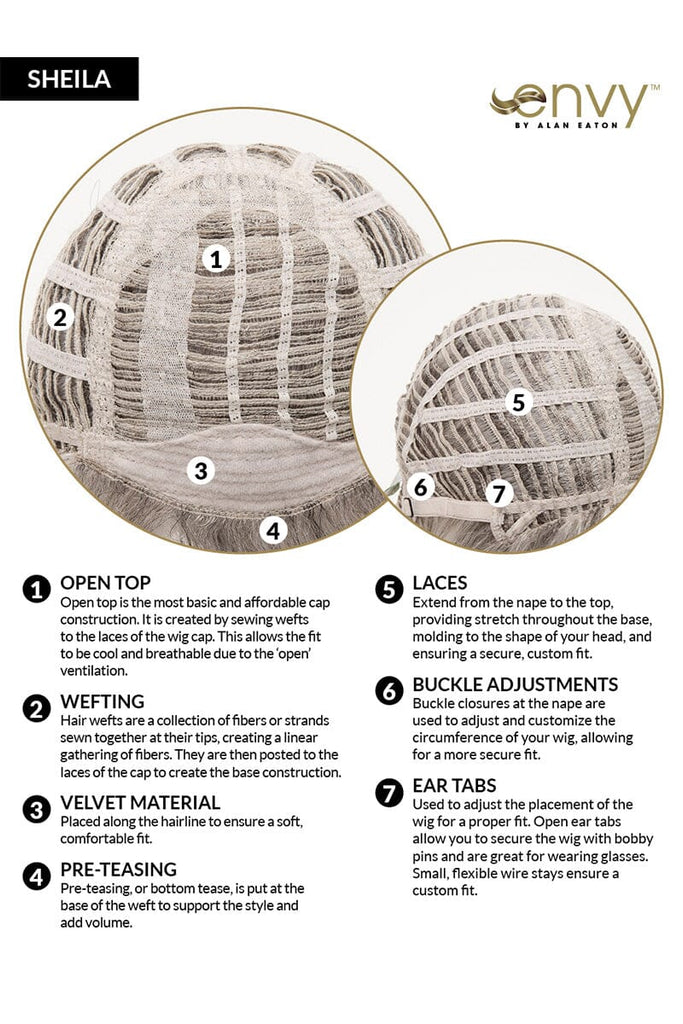 SHEILA

envy™
BY ALAN EATON

1
2
3
4
5
6
7

1 OPEN TOP
Open top is the most basic and affordable cap construction. It is created by sewing wefts to the laces of the wig cap. This allows the fit to be cool and breathable due to the 'open' ventilation.

2 WEFTING
Hair wefts are a collection of fibers or strands sewn together at their tips, creating a linear gathering of fibers. They are then posted to the laces of the cap to create the base construction.

3 VELVET MATERIAL
Placed along the hairline to ensure a soft, comfortable fit.

4 PRE-TEASING
Pre-teasing, or bottom tease, is put at the base of the weft to support the style and add volume.

5 LACES
Extend from the nape to the top, providing stretch throughout the base, molding to the shape of your head, and ensuring a secure, custom fit.

6 BUCKLE ADJUSTMENTS
Buckle closures at the nape are used to adjust and customize the circumference of your wig, allowing for a more secure fit.

7 EAR TABS
Used to adjust the placement of the wig for a proper fit. Open ear tabs allow you to secure the wig with bobby pins and are great for wearing glasses. Small, flexible wire stays ensure a custom fit.