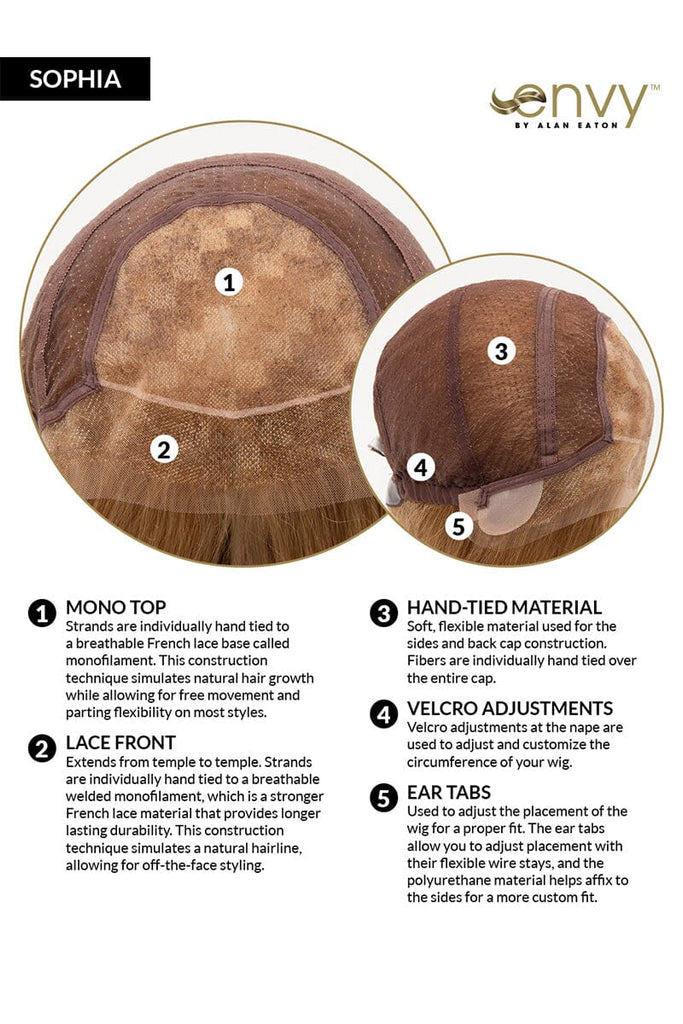 SOPHIA

envy™
BY ALAN EATON

1

2

3

4

5

1 MONO TOP
Strands are individually hand tied to a breathable French lace base called monofilament. This construction technique simulates natural hair growth while allowing for free movement and parting flexibility on most styles.

2 LACE FRONT
Extends from temple to temple. Strands are individually hand tied to a breathable welded monofilament, which is a stronger French lace material that provides longer lasting durability. This construction technique simulates a natural hairline, allowing for off-the-face styling.

3 HAND-TIED MATERIAL
Soft, flexible material used for the sides and back cap construction. Fibers are individually hand tied over the entire cap.

4 VELCRO ADJUSTMENTS
Velcro adjustments at the nape are used to adjust and customize the circumference of your wig.

5 EAR TABS
Used to adjust the placement of the wig for a proper fit. The ear tabs allow you to adjust placement with their flexible wire stays, and the polyurethane material helps affix to the sides for a more custom fit.