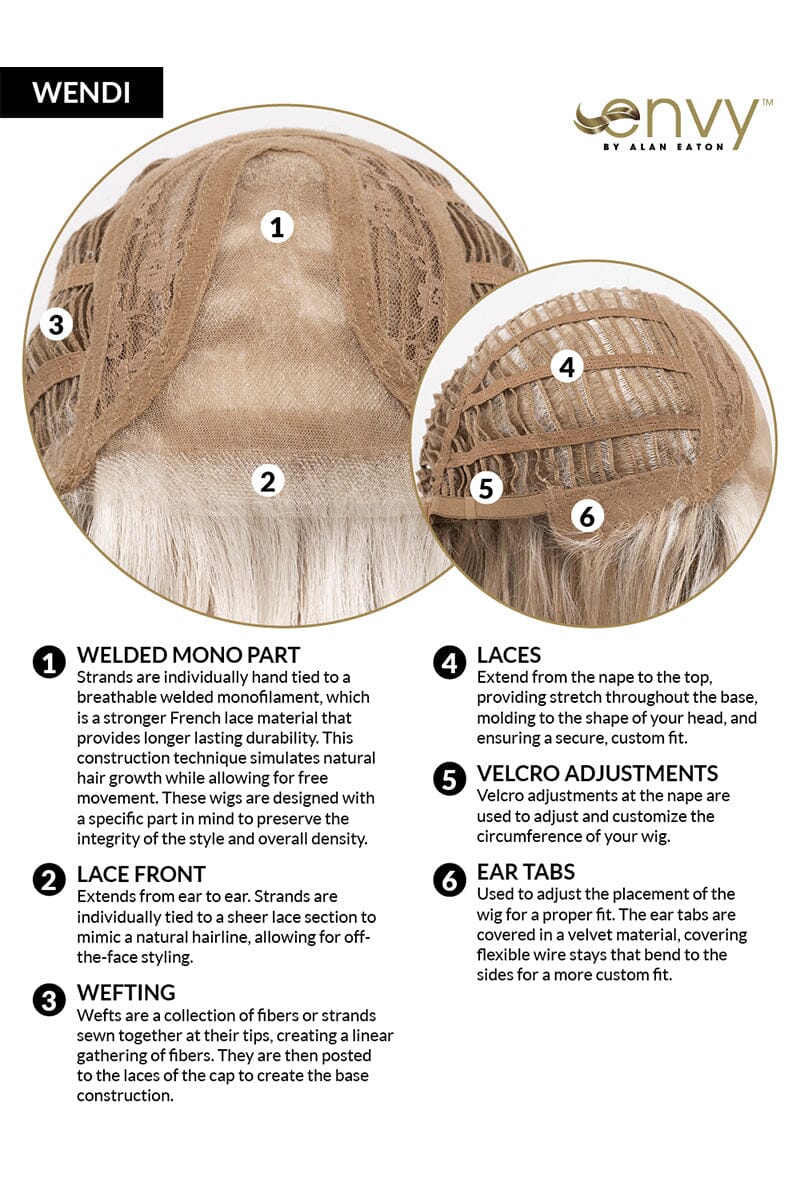 WENDI

envy™
BY ALAN EATON

1

3

2

4

5

6

1 WELDED MONO PART
Strands are individually hand tied to a breathable welded monofilament, which is a stronger French lace material that provides longer lasting durability. This construction technique simulates natural hair growth while allowing for free movement. These wigs are designed with a specific part in mind to preserve the integrity of the style and overall density.

2 LACE FRONT
Extends from ear to ear. Strands are individually tied to a sheer lace section to mimic a natural hairline, allowing for off-the-face styling.

3 WEFTING
Wefts are a collection of fibers or strands sewn together at their tips, creating a linear gathering of fibers. They are then posted to the laces of the cap to create the base construction.

4 LACES
Extend from the nape to the top, providing stretch throughout the base, molding to the shape of your head, and ensuring a secure, custom fit.

5 VELCRO ADJUSTMENTS
Velcro adjustments at the nape are used to adjust and customize the circumference of your wig.

6 EAR TABS
Used to adjust the placement of the wig for a proper fit. The ear tabs are covered in a velvet material, covering flexible wire stays that bend to the sides for a more custom fit.