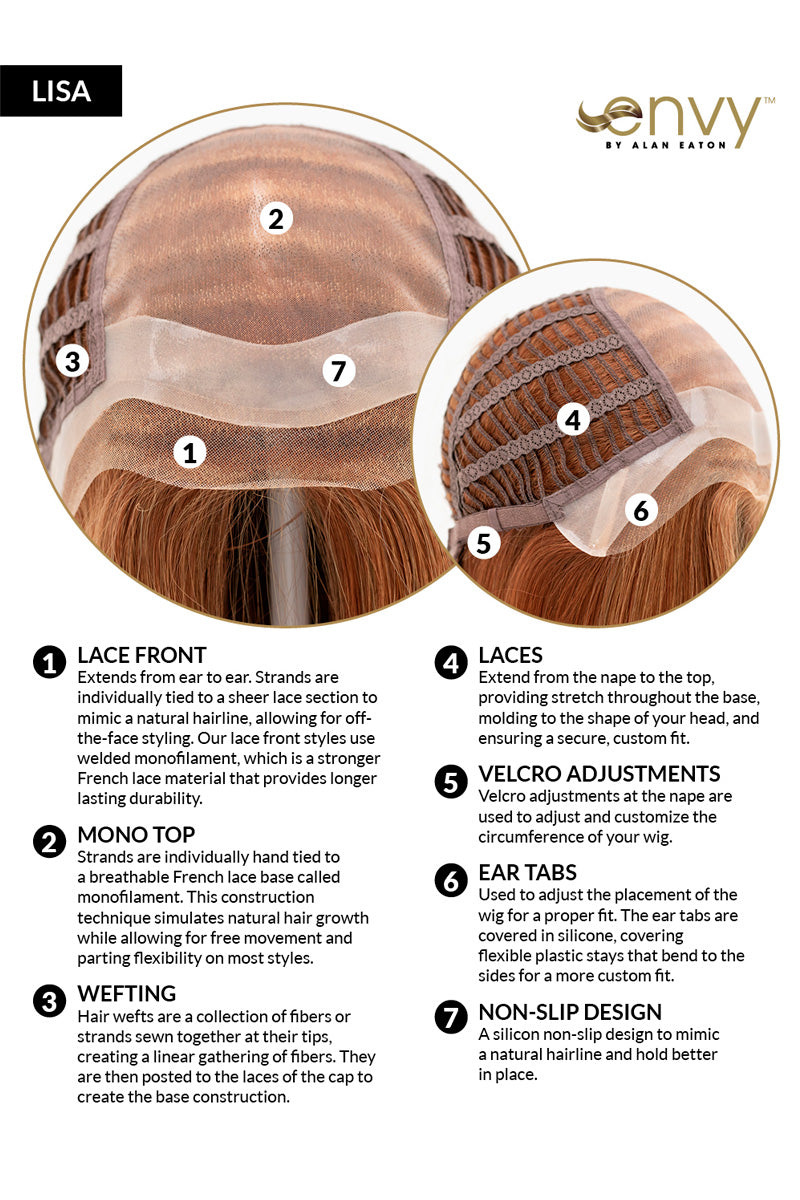 LISA

envy™
BY ALAN EATON

2
3
7
1
4
6
5

1 LACE FRONT
Extends from ear to ear. Strands are individually tied to a sheer lace section to mimic a natural hairline, allowing for off-the-face styling. Our lace front styles use welded monofilament, which is a stronger French lace material that provides longer lasting durability.

2 MONO TOP
Strands are individually hand tied to a breathable French lace base called monofilament. This construction technique simulates natural hair growth while allowing for free movement and parting flexibility on most styles.

3 WEFTING
Hair wefts are a collection of fibers or strands sewn together at their tips, creating a linear gathering of fibers. They are then posted to the laces of the cap to create the base construction.

4 LACES
Extend from the nape to the top, providing stretch throughout the base, molding to the shape of your head, and ensuring a secure, custom fit.

5 VELCRO ADJUSTMENTS
Velcro adjustments at the nape are used to adjust and customize the circumference of your wig.

6 EAR TABS
Used to adjust the placement of the wig for a proper fit. The ear tabs are covered in silicone, covering flexible plastic stays that bend to the sides for a more custom fit.

7 NON-SLIP DESIGN
A silicon non-slip design to mimic a natural hairline and hold better in place.